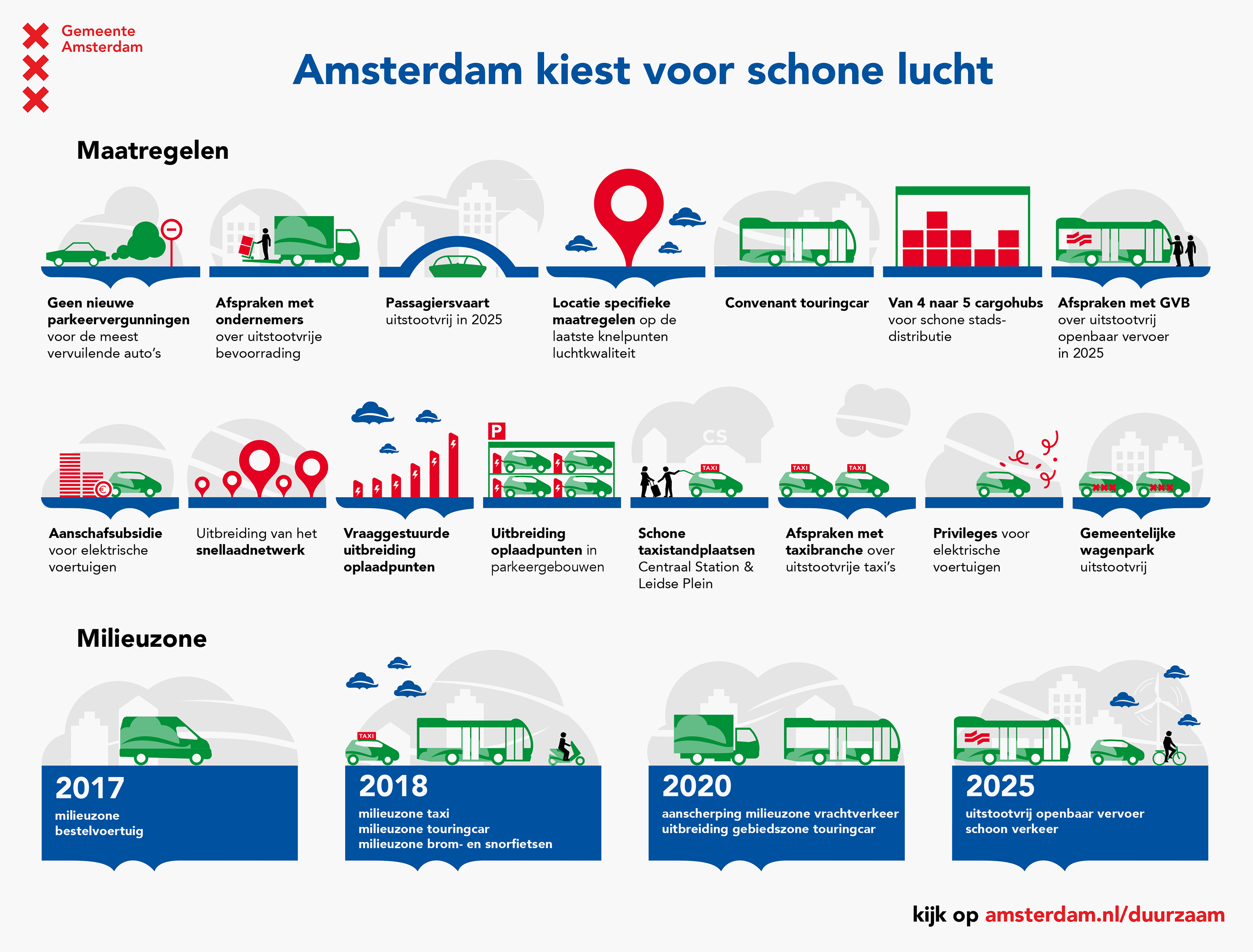 Gemeente Amsterdam

Amsterdam kiest voor schone lucht

Maatregelen

Geen nieuwe parkeervergunningen voor de meest vervuilende auto's

Afspraken met ondernemers over uitstootvrije bevoorrading

Passagiersvaart uitstootvrij in 2025

Locatie specifieke maatregelen op de laatste knelpunten luchtkwaliteit

Convenant touringcar

Van 4 naar 5 cargohubs voor schone stadsdistributie

Afspraken met GVB over uitstootvrij openbaar vervoer in 2025

Aanschafsubsidie voor elektrische voertuigen

Uitbreiding van het snellaadnetwerk

Vraaggestuurde uitbreiding oplaadpunten

P

Uitbreiding oplaadpunten in parkeergebouwen

CS

TAXI

Schone taxistandplaatsen Centraal Station & Leidse Plein

TAXI TAXI

Afspraken met taxibranche over uitstootvrije taxi's

Privileges voor elektrische voertuigen

Gemeentelijke wagenpark uitstootvrij

Milieuzone

2017
milieuzone bestelvoertuig

TAXI

2018
milieuzone taxi
milieuzone touringcar
milieuzone brom- en snorfietsen

2020
aanscherping milieuzone vrachtverkeer
uitbreiding gebiedszone touringcar

2025
uitstootvrij openbaar vervoer
schoon verkeer

kijk op amsterdam.nl/duurzaam